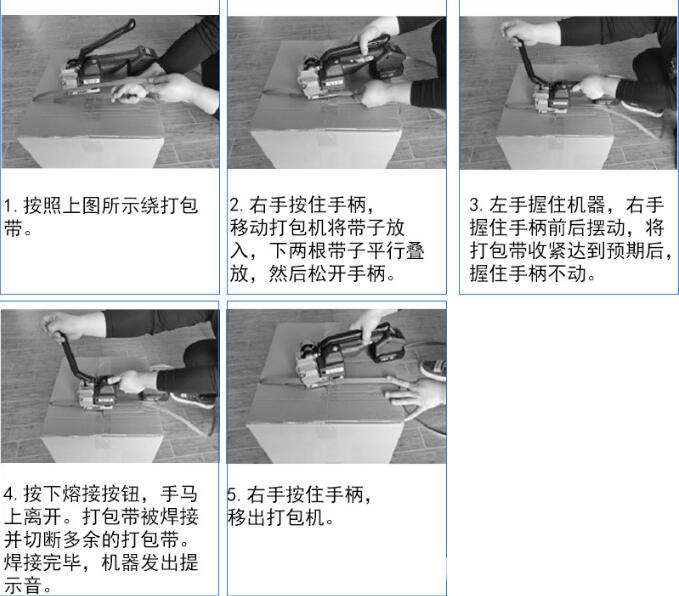 1. 按照上图所示绕打包带。

2. 右手按住手柄，移动打包机将带子放入，下两根带子平行叠放，然后松开手柄。

3. 左手握住机器，右手握住手柄前后摆动，将打包带收紧达到预期后，握住手柄不动。

4. 按下熔接按钮，手马上离开。打包带被焊接并切断多余的打包带。焊接完毕，机器发出提示音。

5. 右手按住手柄，移出打包机。