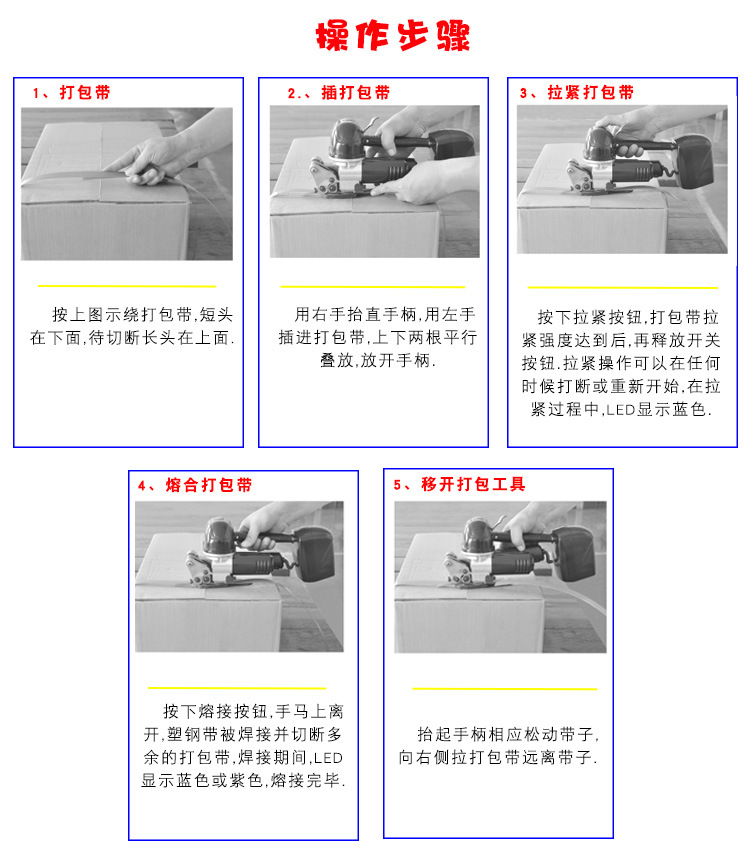 操作步骤

1、打包带

按上图示绕打包带,短头在下面,待切断长头在上面.

2.、插打包带

用右手抬直手柄,用左手插进打包带,上下两根平行叠放,放开手柄.

3、拉紧打包带

按下拉紧按钮,打包带拉紧强度达到后,再释放开关按钮.拉紧操作可以在任何时候打断或重新开始,在拉紧过程中,LED显示蓝色.

4、熔合打包带

按下熔接按钮,手马上离开,塑钢带被焊接并切断多余的打包带,焊接期间,LED显示蓝色或紫色,熔接完毕.

5、移开打包工具

抬起手柄相应松动带子,向右侧拉打包带远离带子.